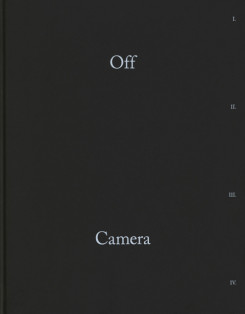 I.

Off

II.

III.

Camera

IV.